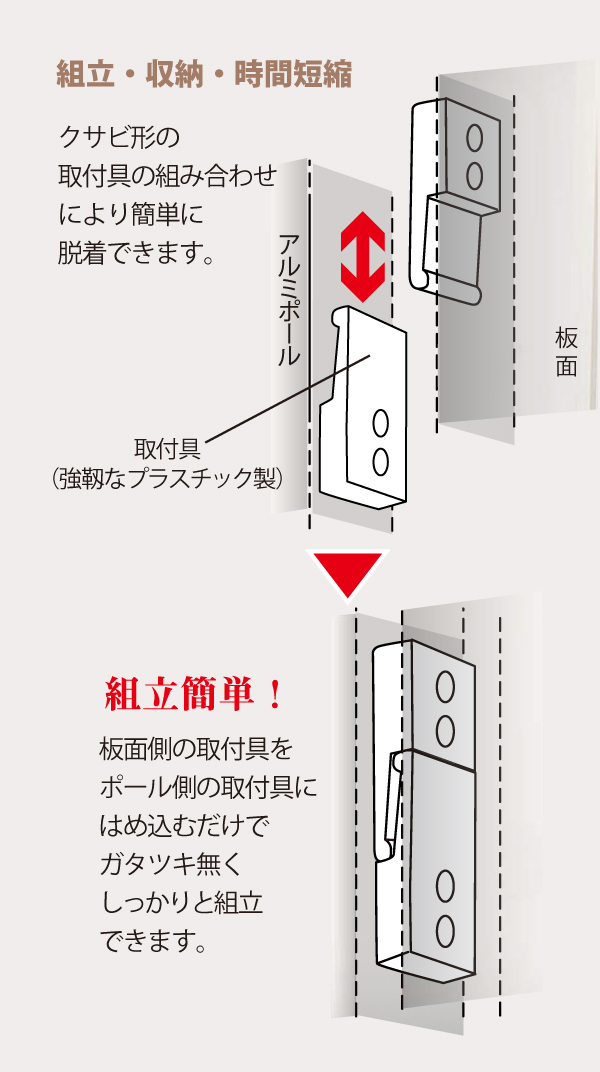 組立・収納・時間短縮

クサビ形の取付具の組み合わせにより簡単に脱着できます。

アルミポール

板面

取付具
（強靭なプラスチック製）

組立簡単！

板面側の取付具をポール側の取付具にはめ込むだけでガタツキ無くしっかりと組立できます。